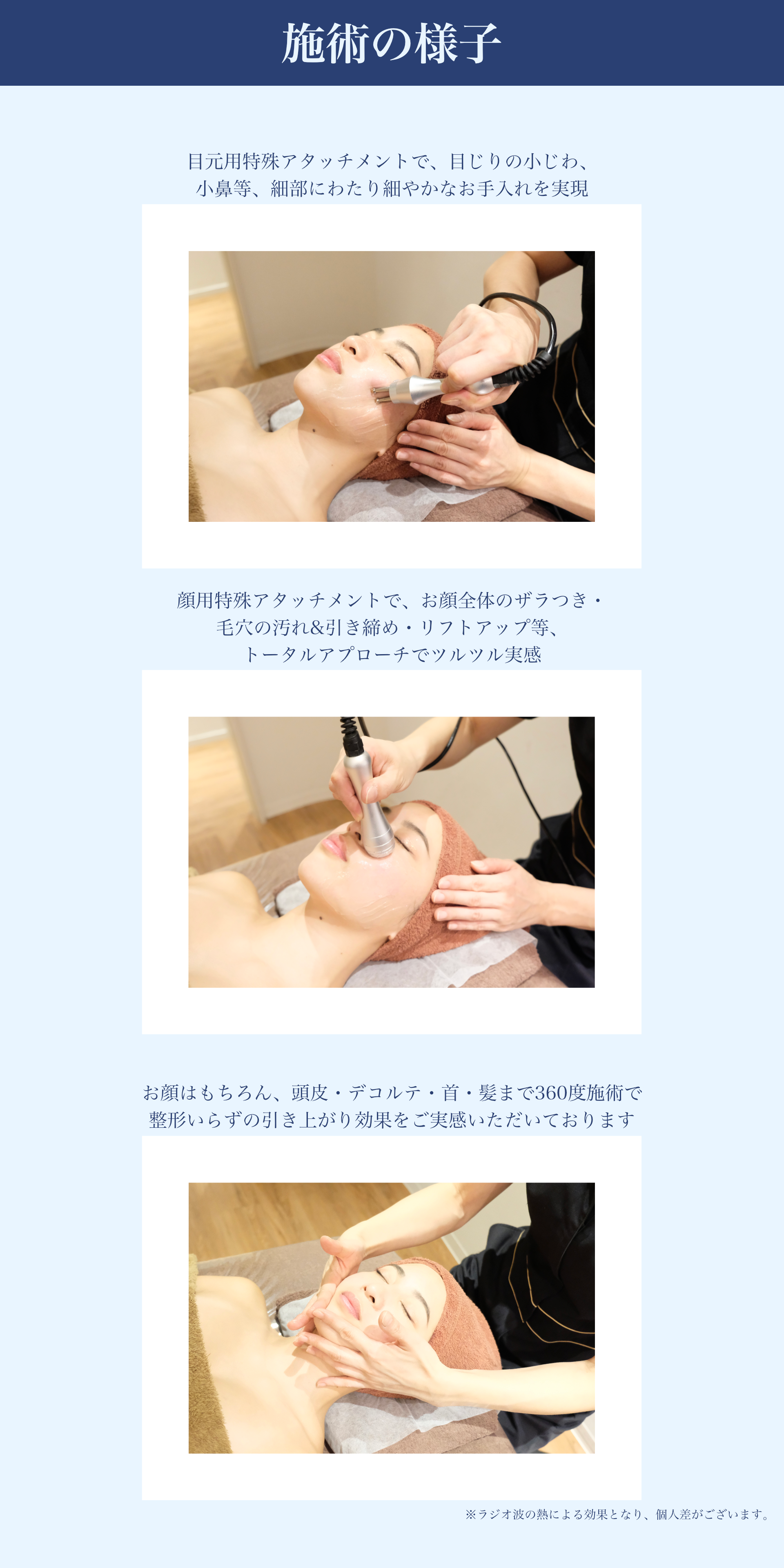 施術の様子

目元用特殊アタッチメントで、目じりの小じわ、小鼻等、細部にわたり細やかなお手入れを実現

顔用特殊アタッチメントで、お顔全体のザラつき・毛穴の汚れ&引き締め・リフトアップ等、トータルアプローチでツルツル実感

お顔はもちろん、頭皮・デコルテ・首・髪まで360度施術で整形いらずの引き上がり効果をご実感いただいております

※ラジオ波の熱による効果となり、個人差がございます。